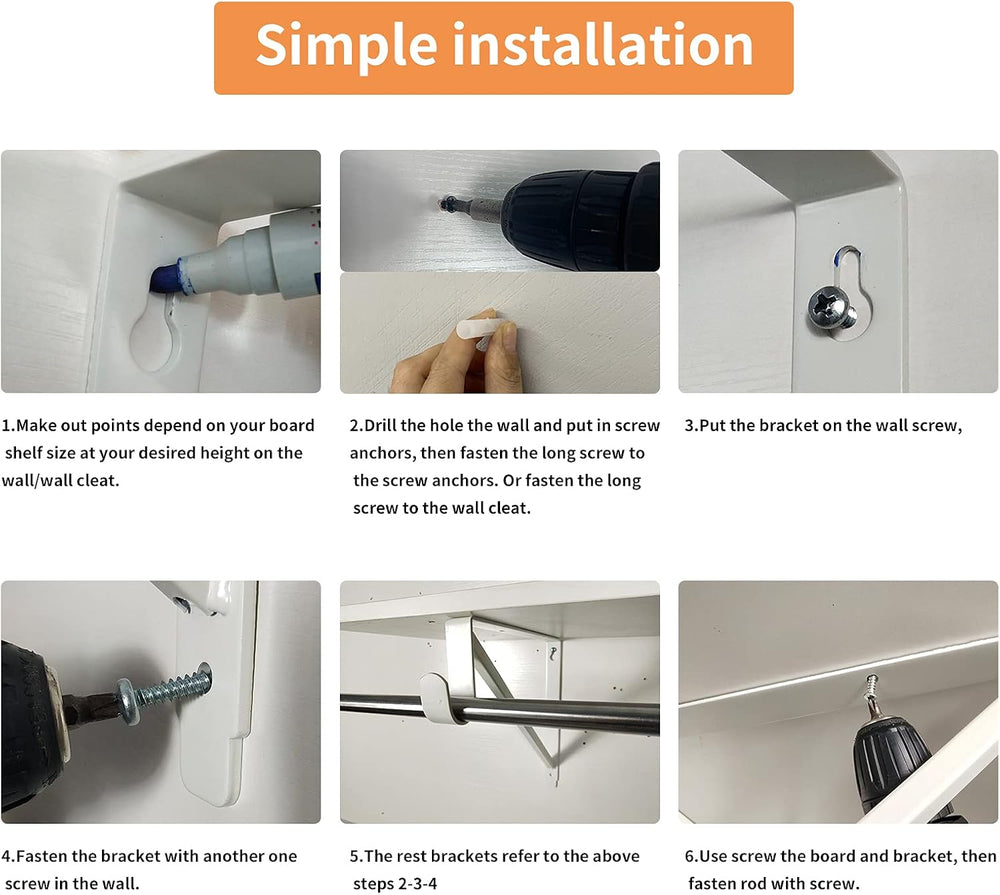 Simple installation

1.Make out points depend on your board shelf size at your desired height on the wall/wall cleat.

2.Drill the hole the wall and put in screw anchors, then fasten the long screw to the screw anchors. Or fasten the long screw to the wall cleat.

3.Put the bracket on the wall screw,

4.Fasten the bracket with another one screw in the wall.

5.The rest brackets refer to the above steps 2-3-4

6.Use screw the board and bracket, then fasten rod with screw.