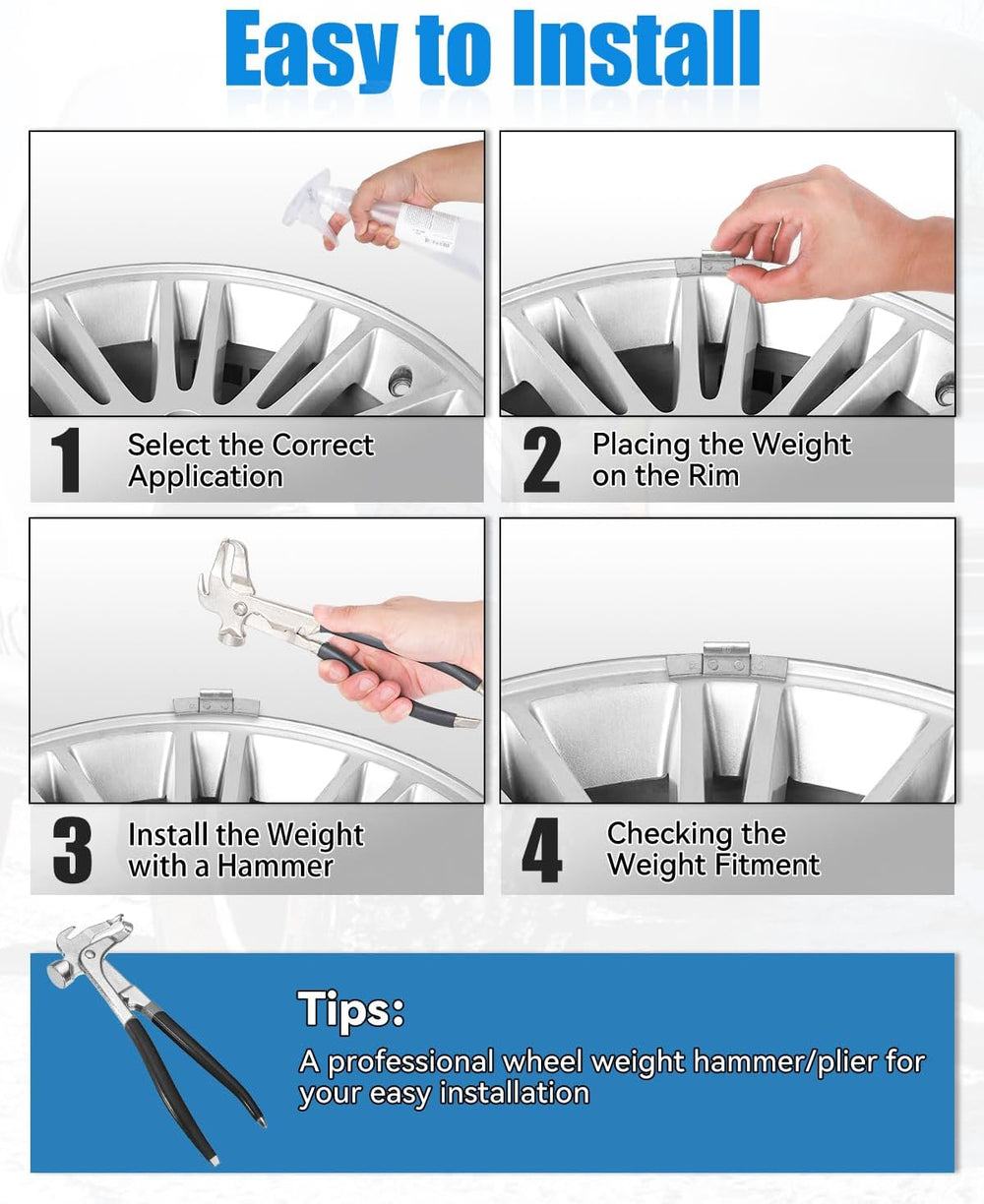 Easy to Install

1
Select the Correct Application

2
Placing the Weight on the Rim

3
Install the Weight with a Hammer

4
Checking the Weight Fitment

Tips:
A professional wheel weight hammer/plier for your easy installation